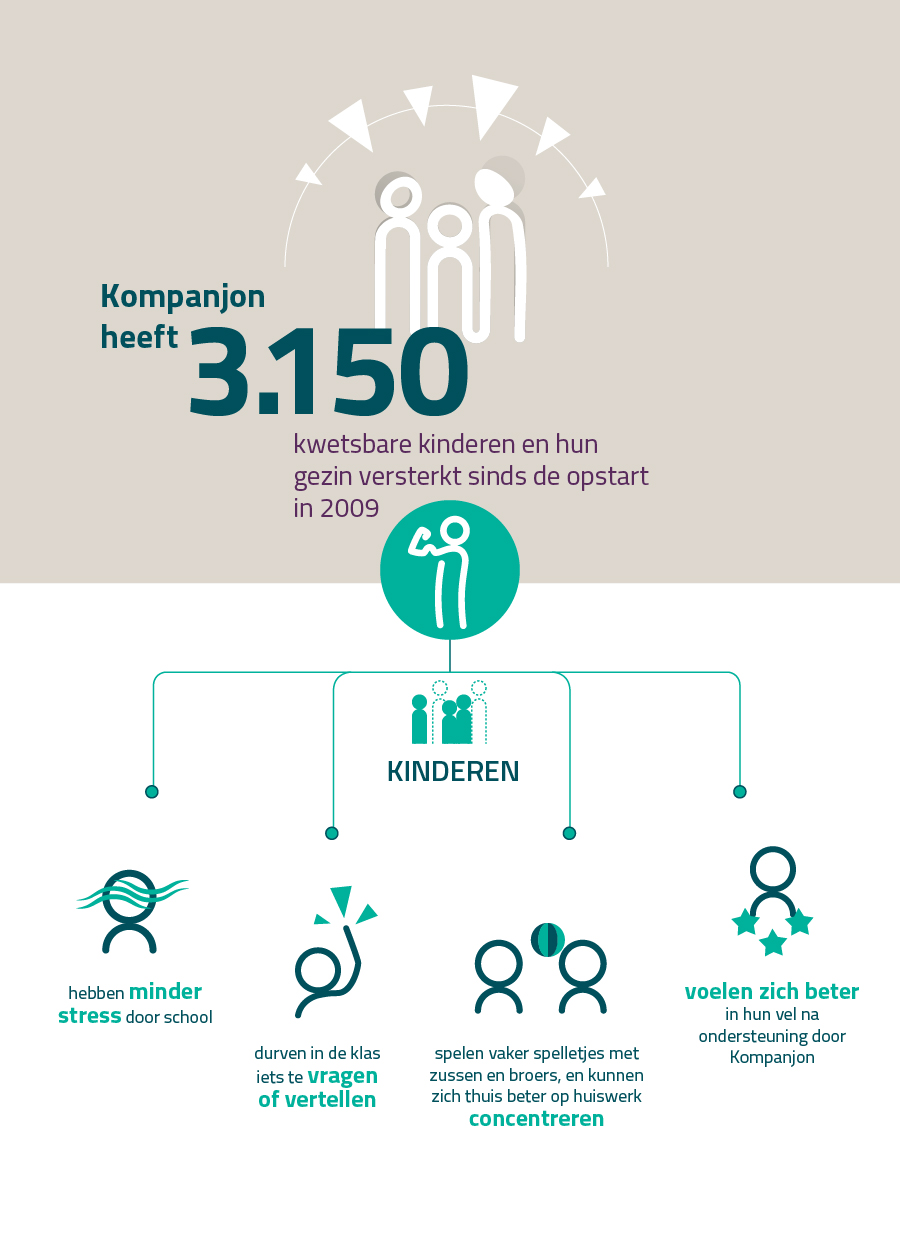 Kompanjon heeft 3.150

kwetsbare kinderen en hun gezin versterkt sinds de opstart in 2009

KINDEREN

hebben minder stress door school

durven in de klas iets te vragen of vertellen

spelen vaker spelletjes met zussen en broers, en kunnen zich thuis beter op huiswerk concentreren

voelen zich beter in hun vel na ondersteuning door Kompanjon