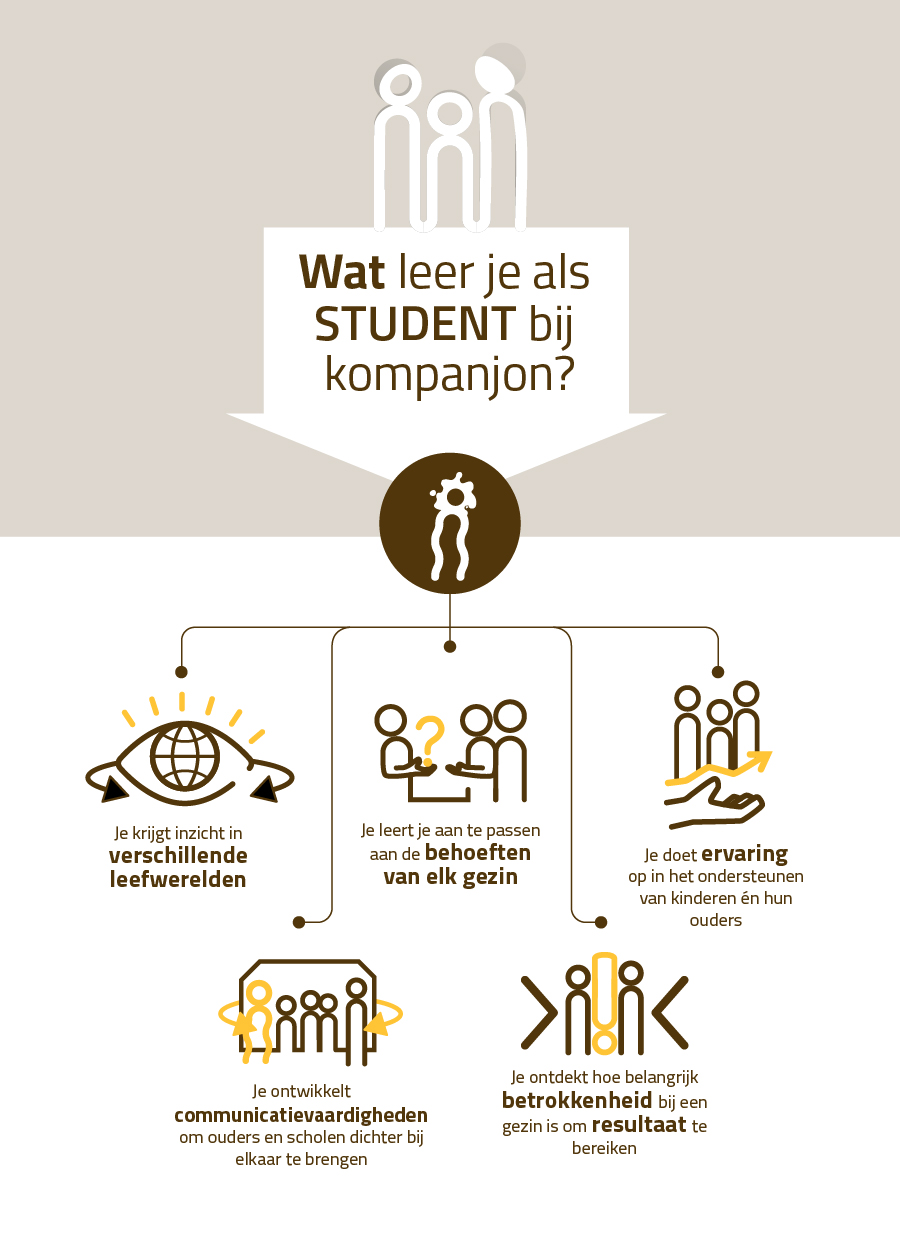 Wat leer je als STUDENT bij kompanjon?

Je krijgt inzicht in verschillende leefwerelden

Je leert je aan te passen aan de behoeften van elk gezin

Je doet ervaring op in het ondersteunen van kinderen én hun ouders

Je ontwikkelt communicatievaardigheden om ouders en scholen dichter bij elkaar te brengen

Je ontdekt hoe belangrijk betrokkenheid bij een gezin is om resultaat te bereiken